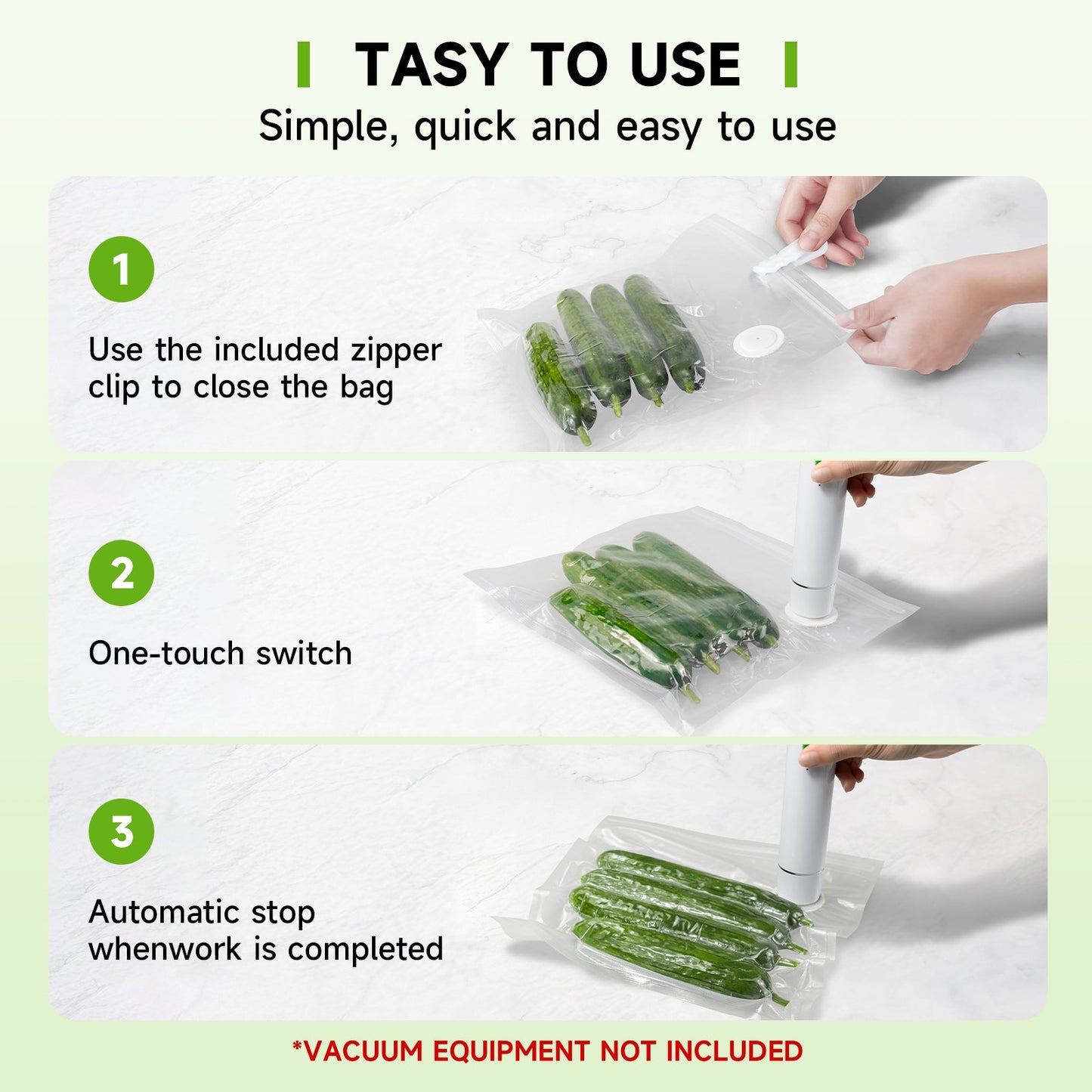 TASY TO USE

Simple, quick and easy to use

1

Use the included zipper clip to close the bag

2

One-touch switch

3

Automatic stop whenwork is completed

*VACUUM EQUIPMENT NOT INCLUDED